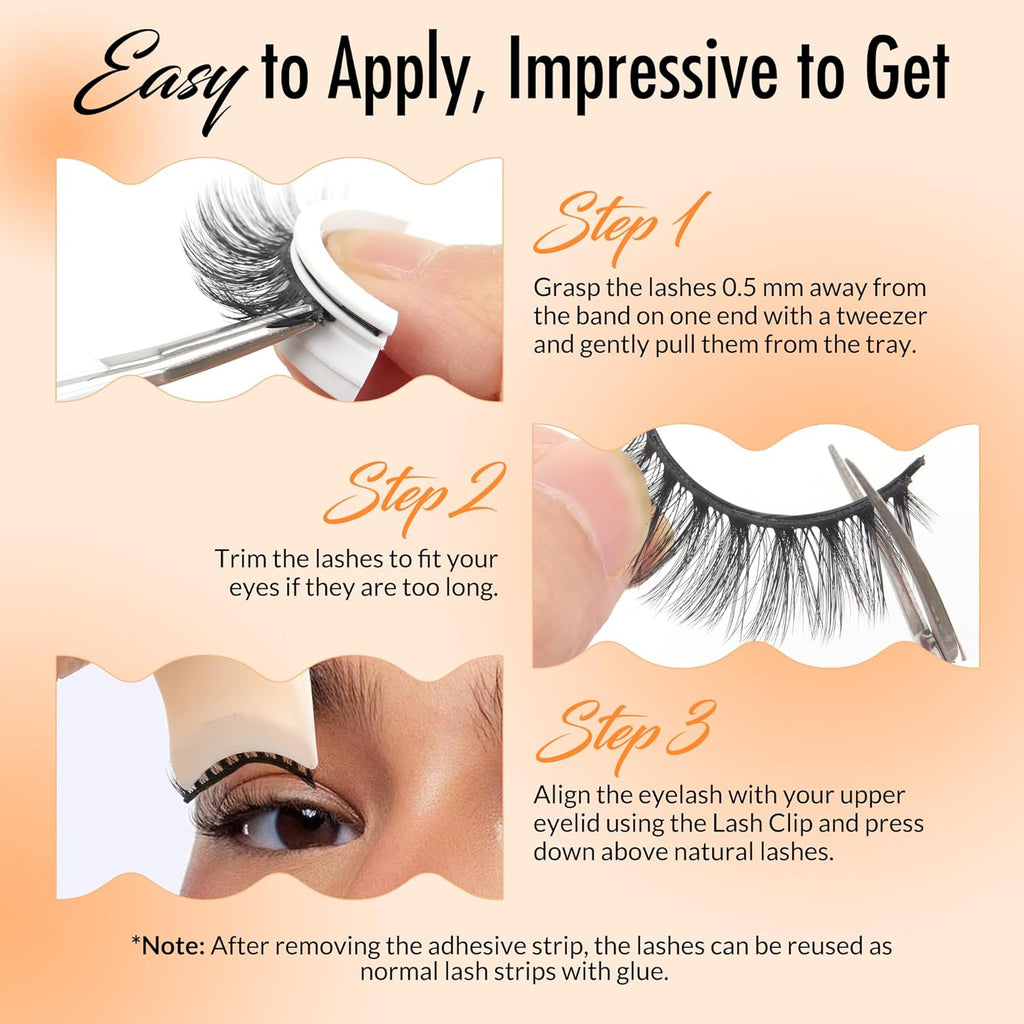 Easy to Apply, Impressive to Get

Step 1
Grasp the lashes 0.5 mm away from the band on one end with a tweezer and gently pull them from the tray.

Step 2
Trim the lashes to fit your eyes if they are too long.

Step 3
Align the eyelash with your upper eyelid using the Lash Clip and press down above natural lashes.

*Note: After removing the adhesive strip, the lashes can be reused as normal lash strips with glue.