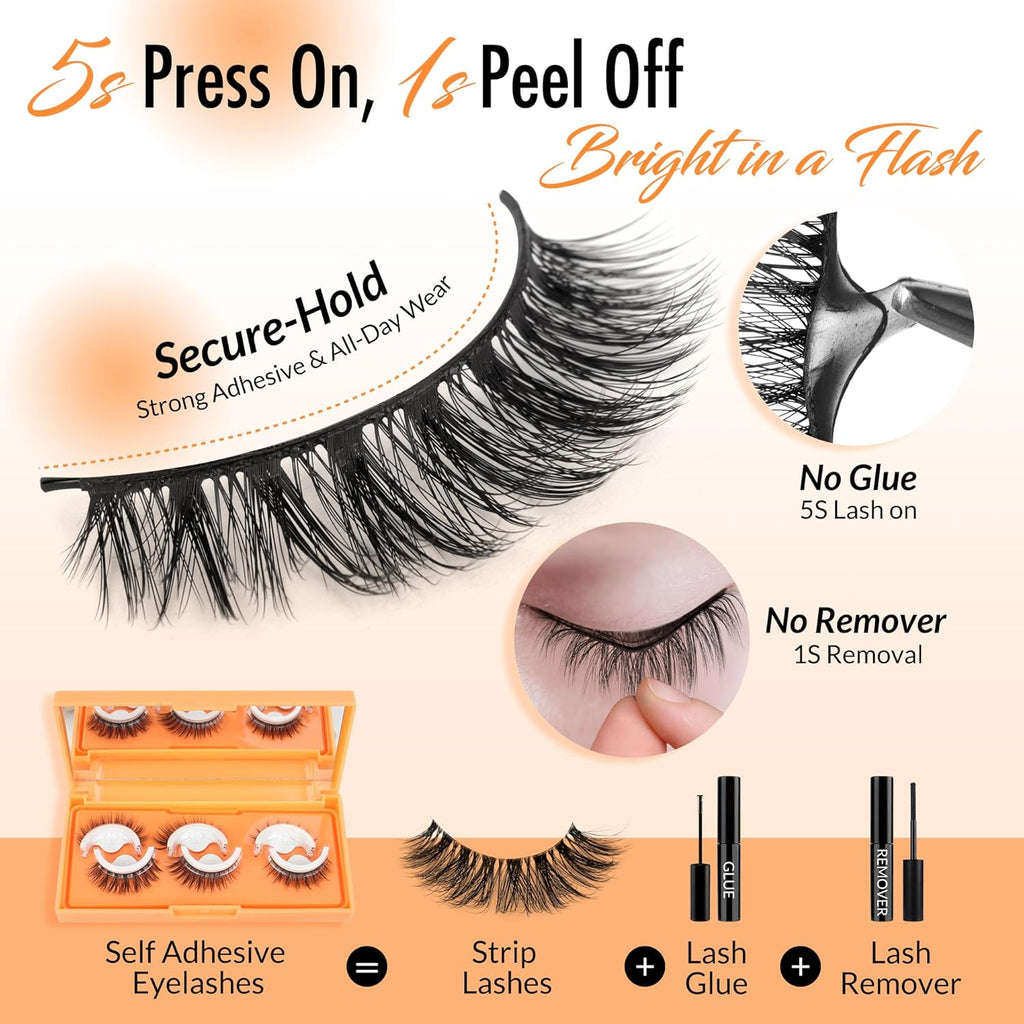 5s Press On, 1s Peel Off
Bright in a Flash

Secure-Hold
Strong Adhesive & All-Day Wear

No Glue
5S Lash on

No Remover
1S Removal

GLUE

REMOVER

Self Adhesive Eyelashes = Strip Lashes + Lash Glue + Lash Remover