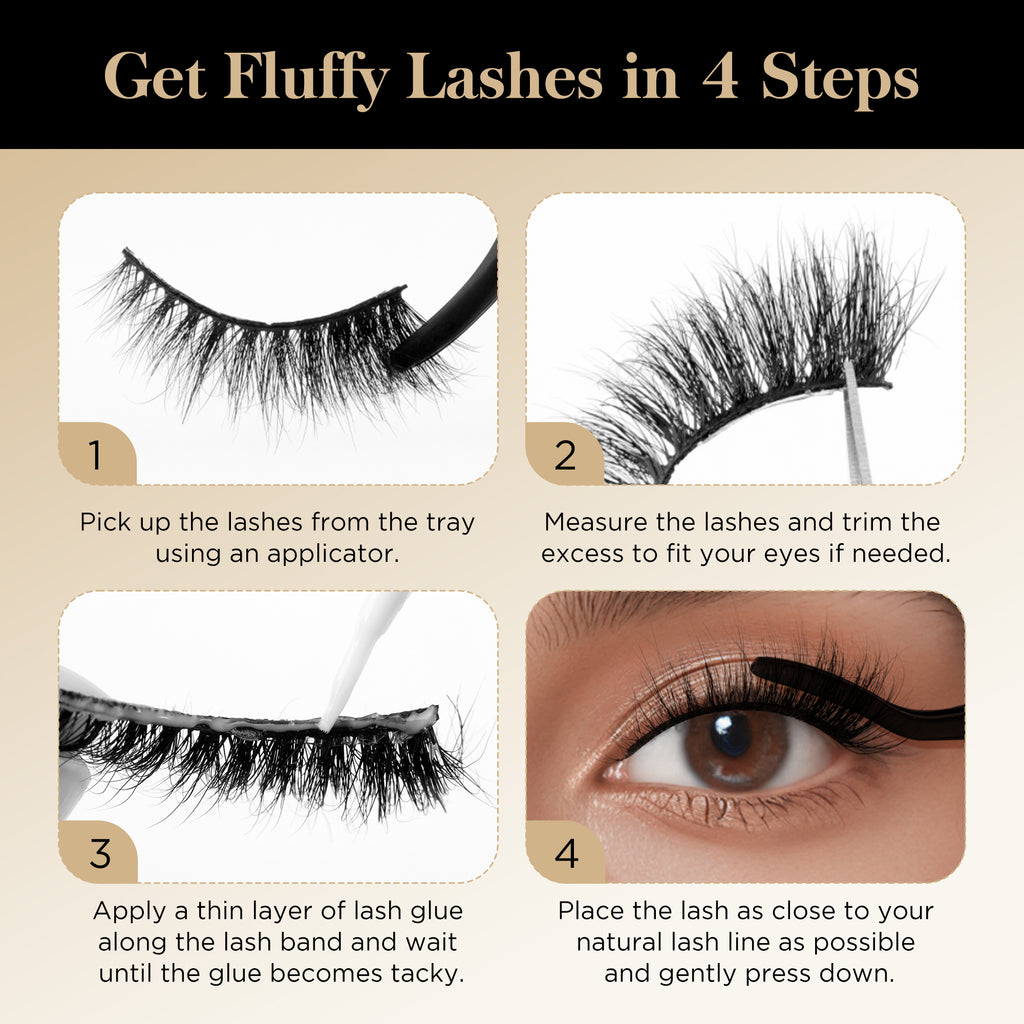 Get Fluffy Lashes in 4 Steps

1

Pick up the lashes from the tray using an applicator.

2

Measure the lashes and trim the excess to fit your eyes if needed.

3

Apply a thin layer of lash glue along the lash band and wait until the glue becomes tacky.

4

Place the lash as close to your natural lash line as possible and gently press down.