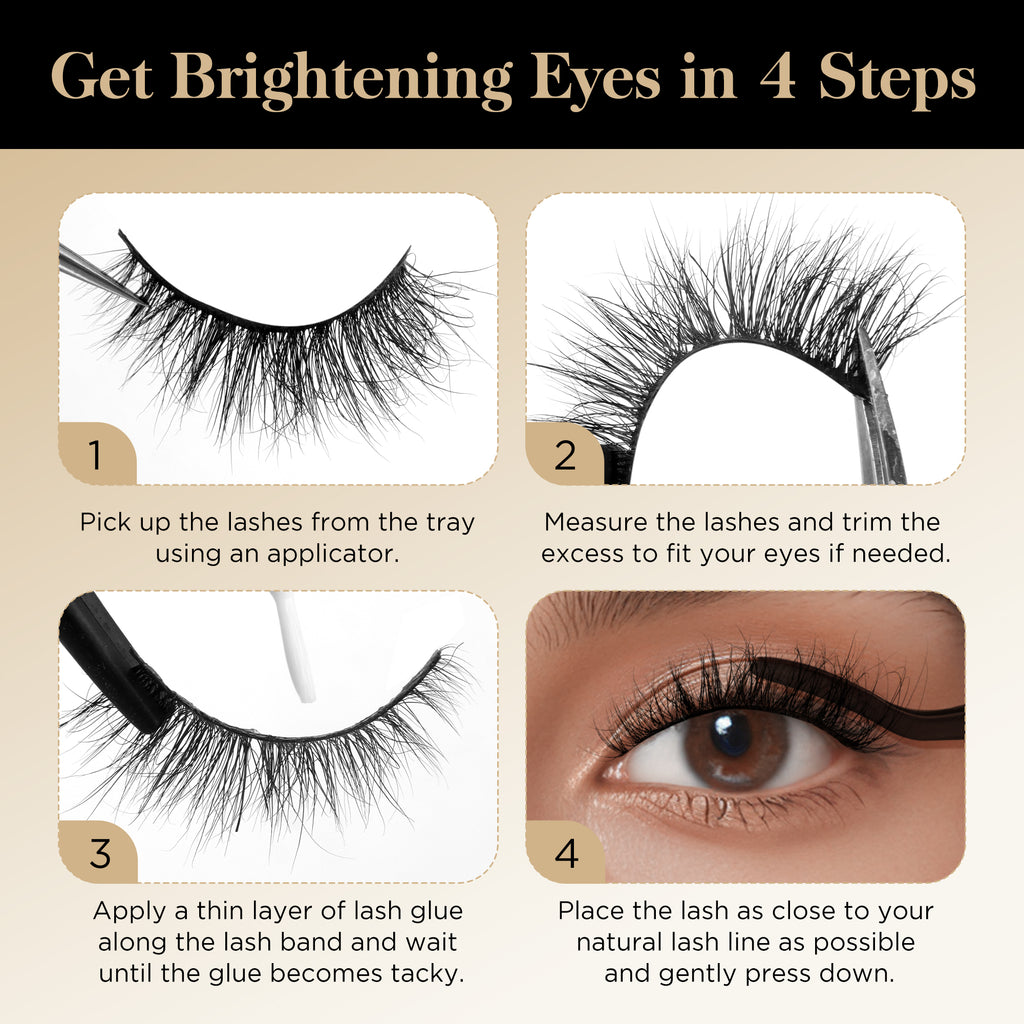 Get Brightening Eyes in 4 Steps

1

Pick up the lashes from the tray using an applicator.

2

Measure the lashes and trim the excess to fit your eyes if needed.

3

Apply a thin layer of lash glue along the lash band and wait until the glue becomes tacky.

4

Place the lash as close to your natural lash line as possible and gently press down.