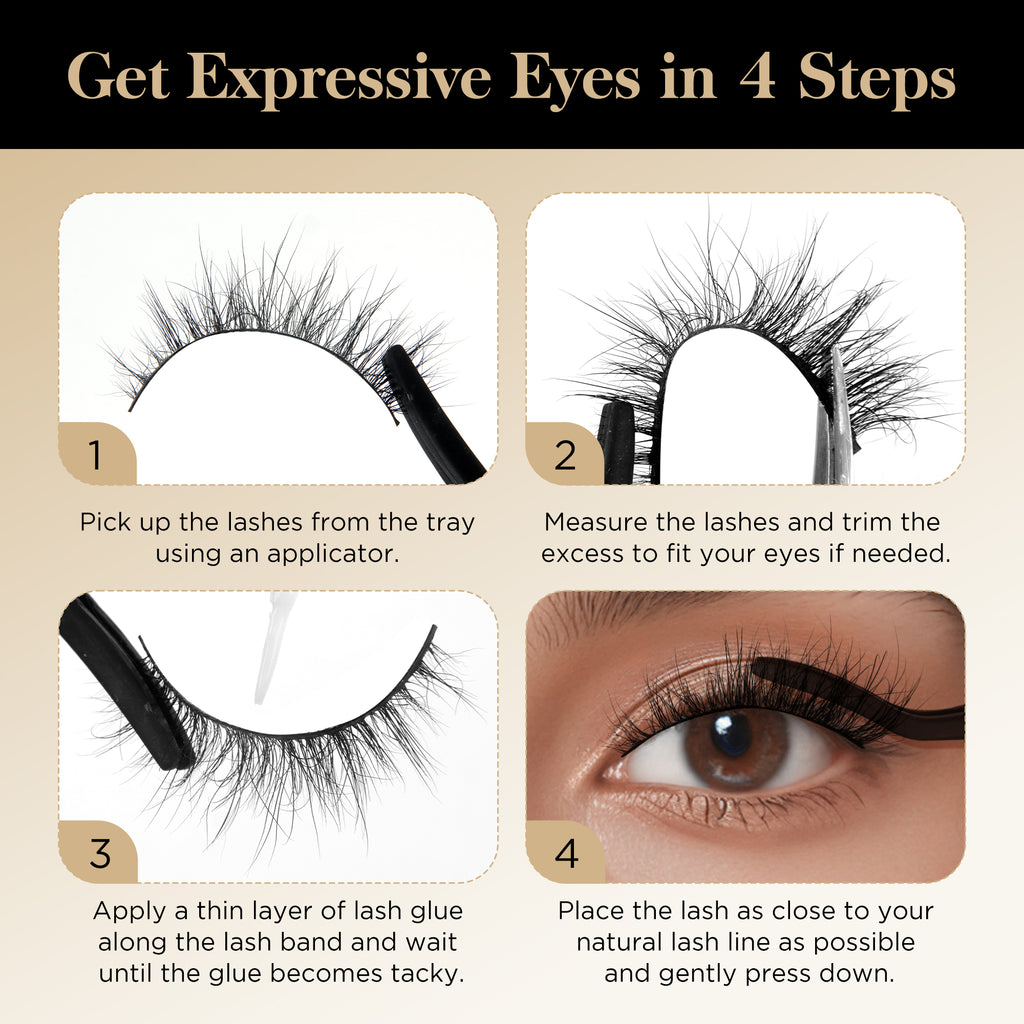 Get Expressive Eyes in 4 Steps

1

Pick up the lashes from the tray using an applicator.

2

Measure the lashes and trim the excess to fit your eyes if needed.

3

Apply a thin layer of lash glue along the lash band and wait until the glue becomes tacky.

4

Place the lash as close to your natural lash line as possible and gently press down.